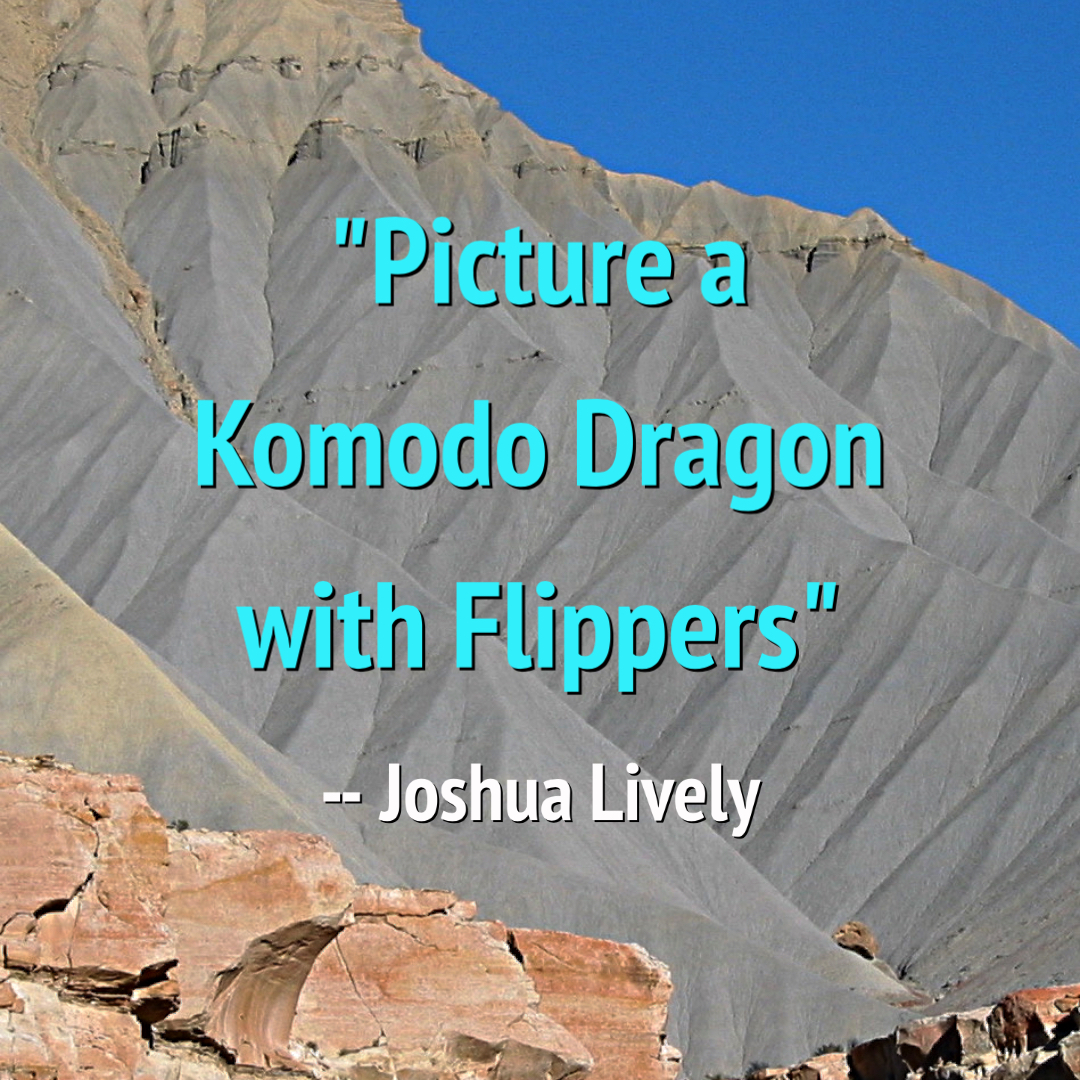 "Picture a Komodo Dragon with Flippers"

-- Joshua Lively